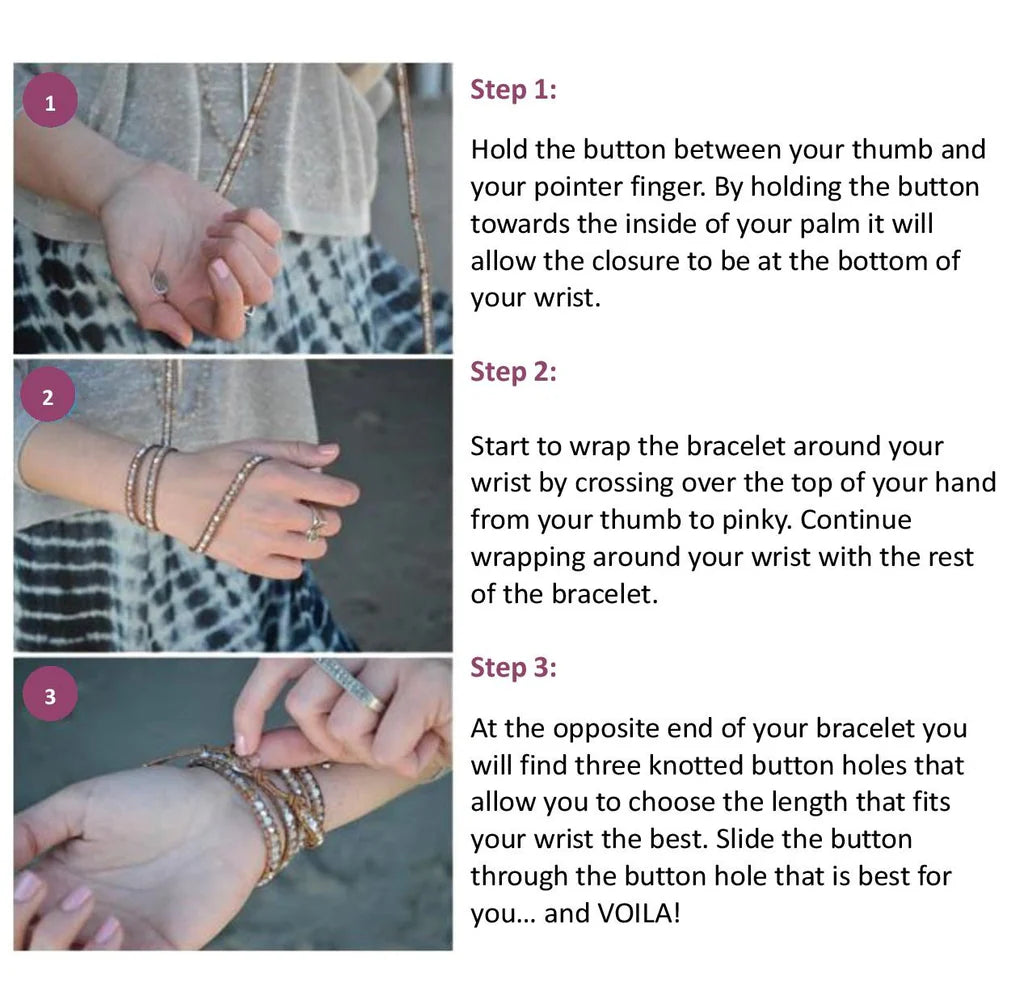 1

Step 1:

Hold the button between your thumb and your pointer finger. By holding the button towards the inside of your palm it will allow the closure to be at the bottom of your wrist.

2

Step 2:

Start to wrap the bracelet around your wrist by crossing over the top of your hand from your thumb to pinky. Continue wrapping around your wrist with the rest of the bracelet.

3

Step 3:

At the opposite end of your bracelet you will find three knotted button holes that allow you to choose the length that fits your wrist the best. Slide the button through the button hole that is best for you… and VOILA!